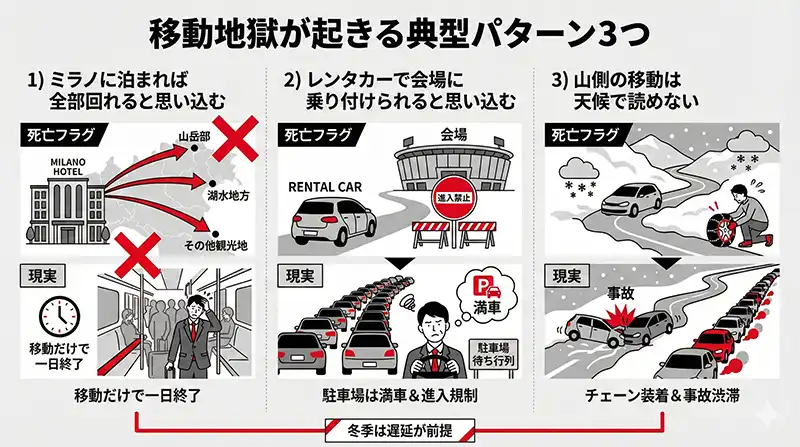 移動地獄が起きる典型パターン3つ

1) ミラノに泊まれば全部回れると思い込む

死亡フラグ

MILANO HOTEL

山岳部

湖水地方

その他観光地

現実

移動だけで一日終了

移動だけで一日終了

2) レンタカーで会場に乗り付けられると思い込む

死亡フラグ

会場

RENTAL CAR

進入禁止

現実

P 満車

駐車場待ち行列

駐車場は満車＆進入規制

3) 山側の移動は天候で読めない

死亡フラグ

現実

事故

チェーン装着＆事故渋滞

冬季は遅延が前提